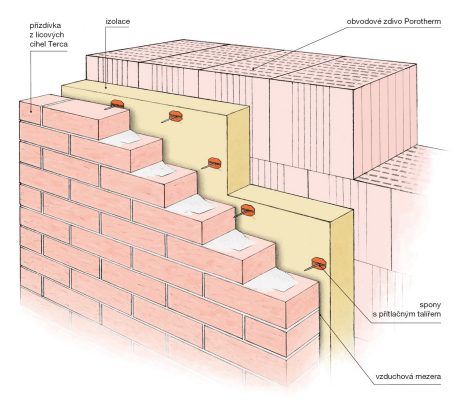 přizdívka z lícových cihel Terca

izolace

obvodové zdivo Porotherm

spony s přítlačným talířem

vzduchová mezera