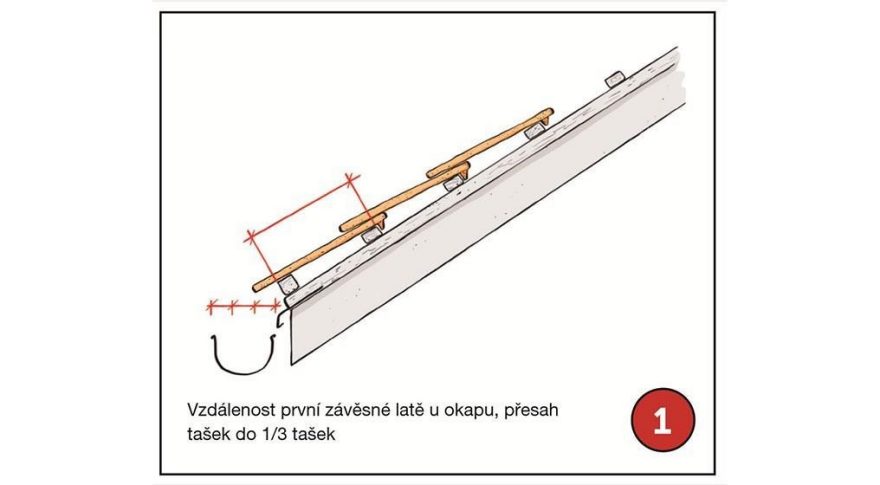 Vzdálenost první závěsné latě u okapu, přesah tašek do 1/3 tašek

1